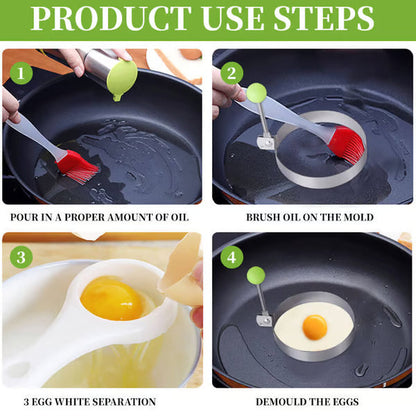 PRODUCT USE STEPS

1

POUR IN A PROPER AMOUNT OF OIL

2

BRUSH OIL ON THE MOLD

3

3 EGG WHITE SEPARATION

4

DEMOULD THE EGGS